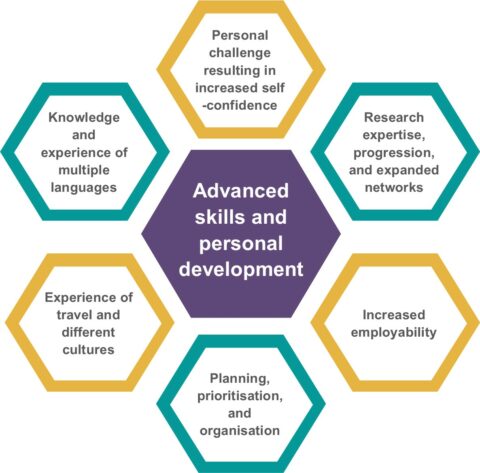 Personal challenge resulting in increased self -confidence

Knowledge and experience of multiple languages

Research expertise, progression, and expanded networks

Advanced skills and personal development

Experience of travel and different cultures

Increased employability

Planning, prioritisation, and organisation